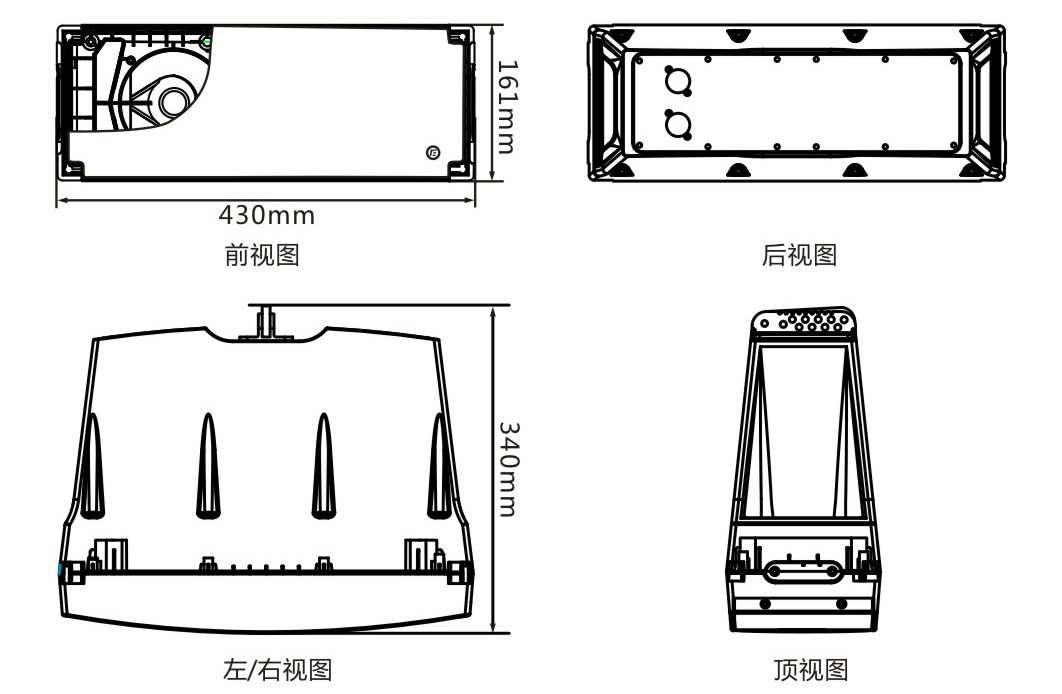 161mm

430mm

前视图

后视图

340mm

左/右视图

顶视图