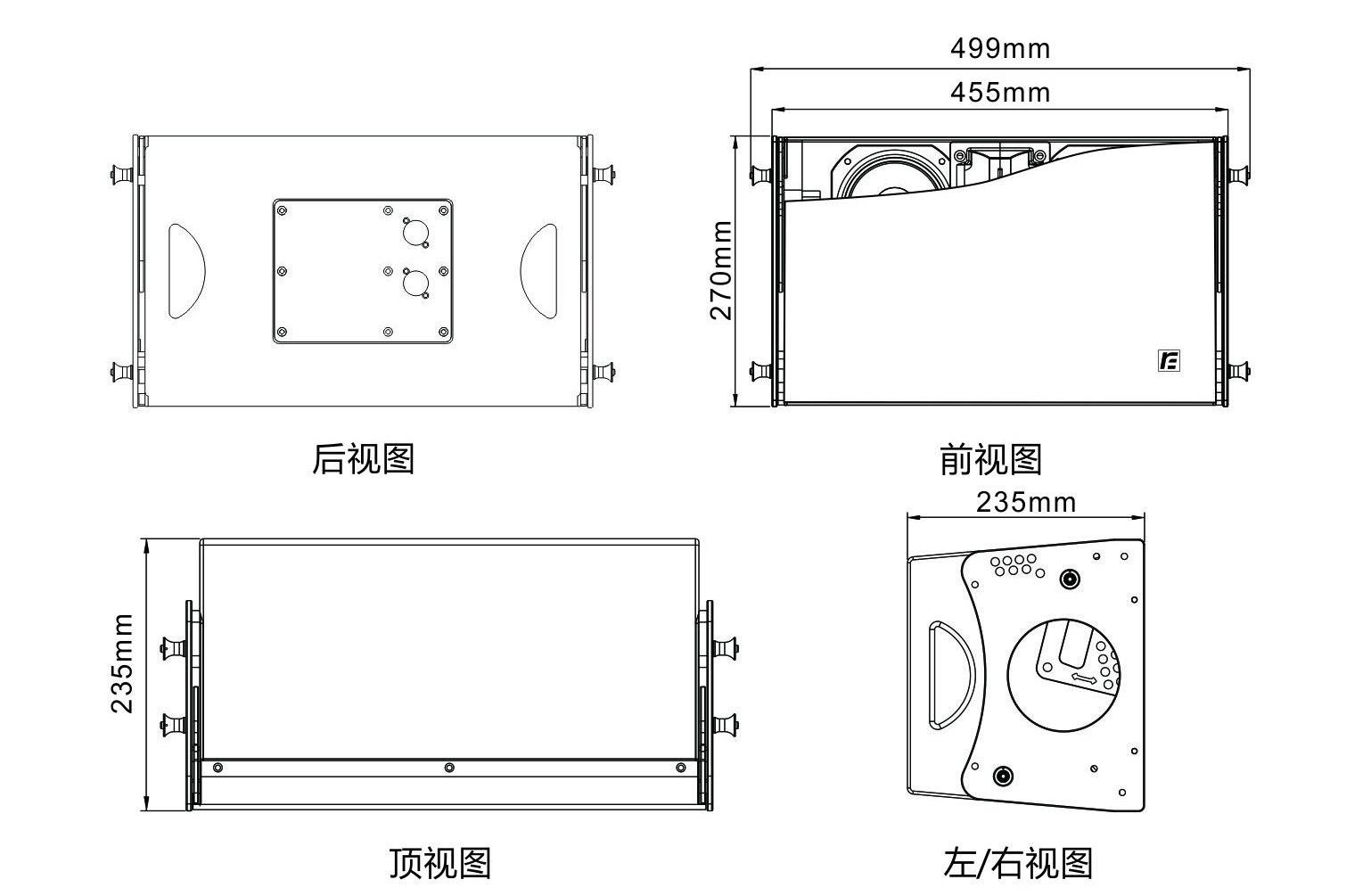 499mm
455mm
270mm

后视图

前视图

235mm

235mm

顶视图

左/右视图