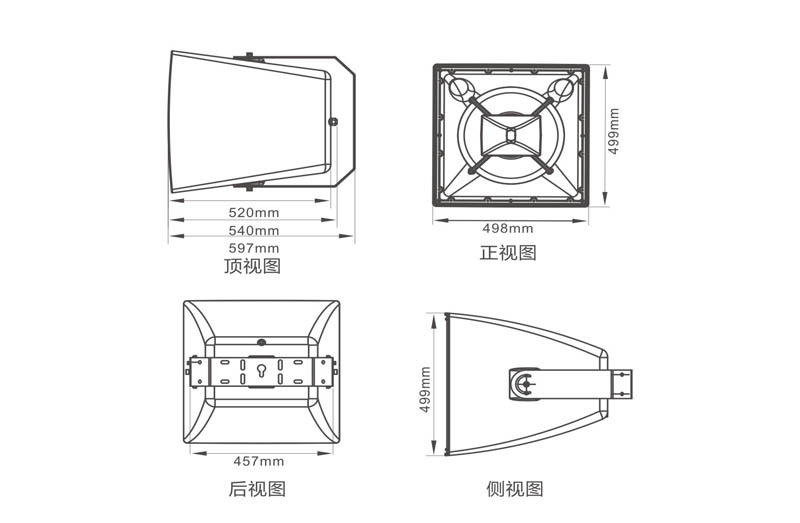 520mm
540mm
597mm
顶视图

499mm
498mm
正视图

457mm
后视图

499mm
侧视图