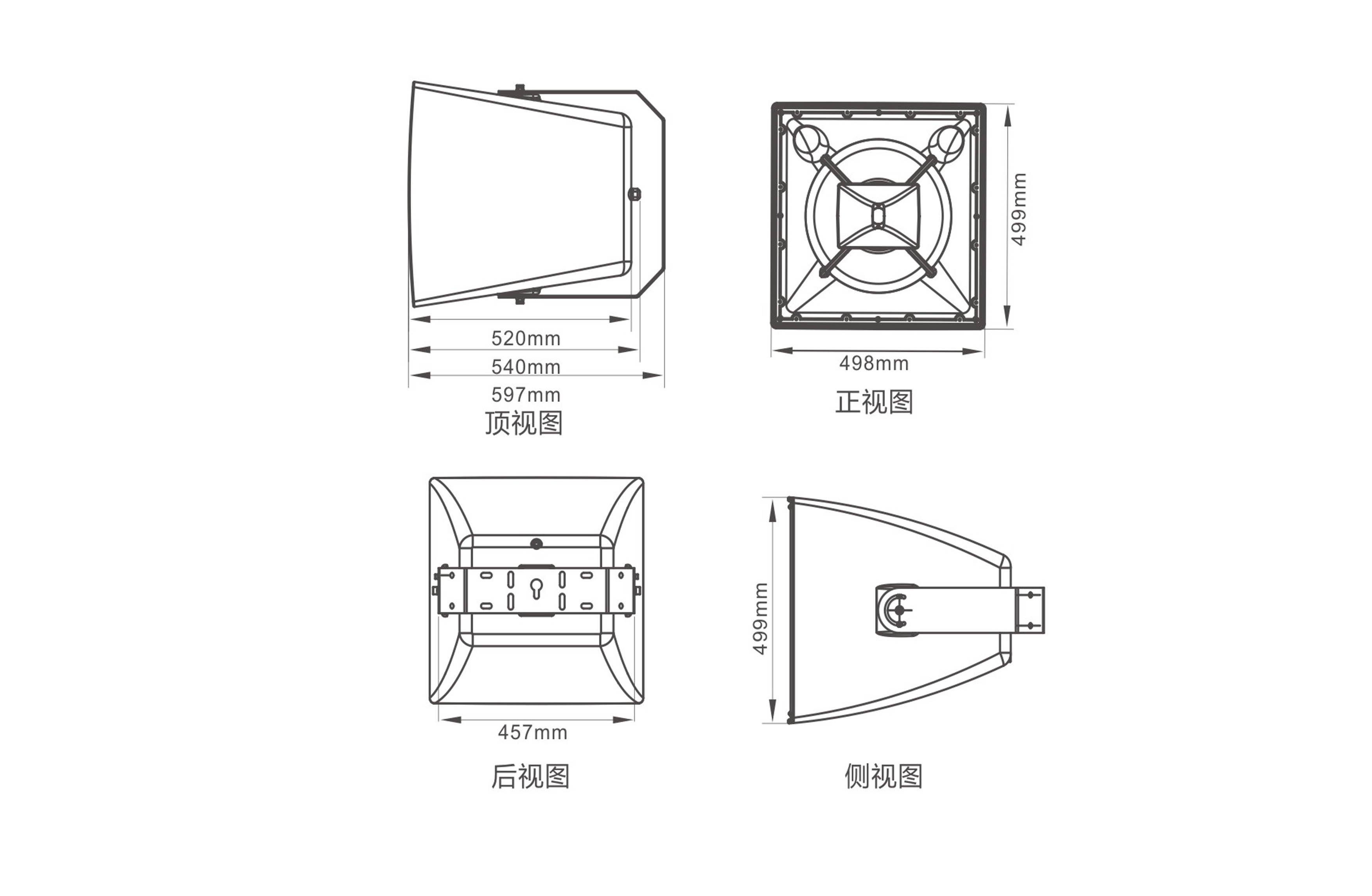 520mm
540mm
597mm
顶视图

499mm
498mm
正视图

457mm
后视图

499mm
侧视图