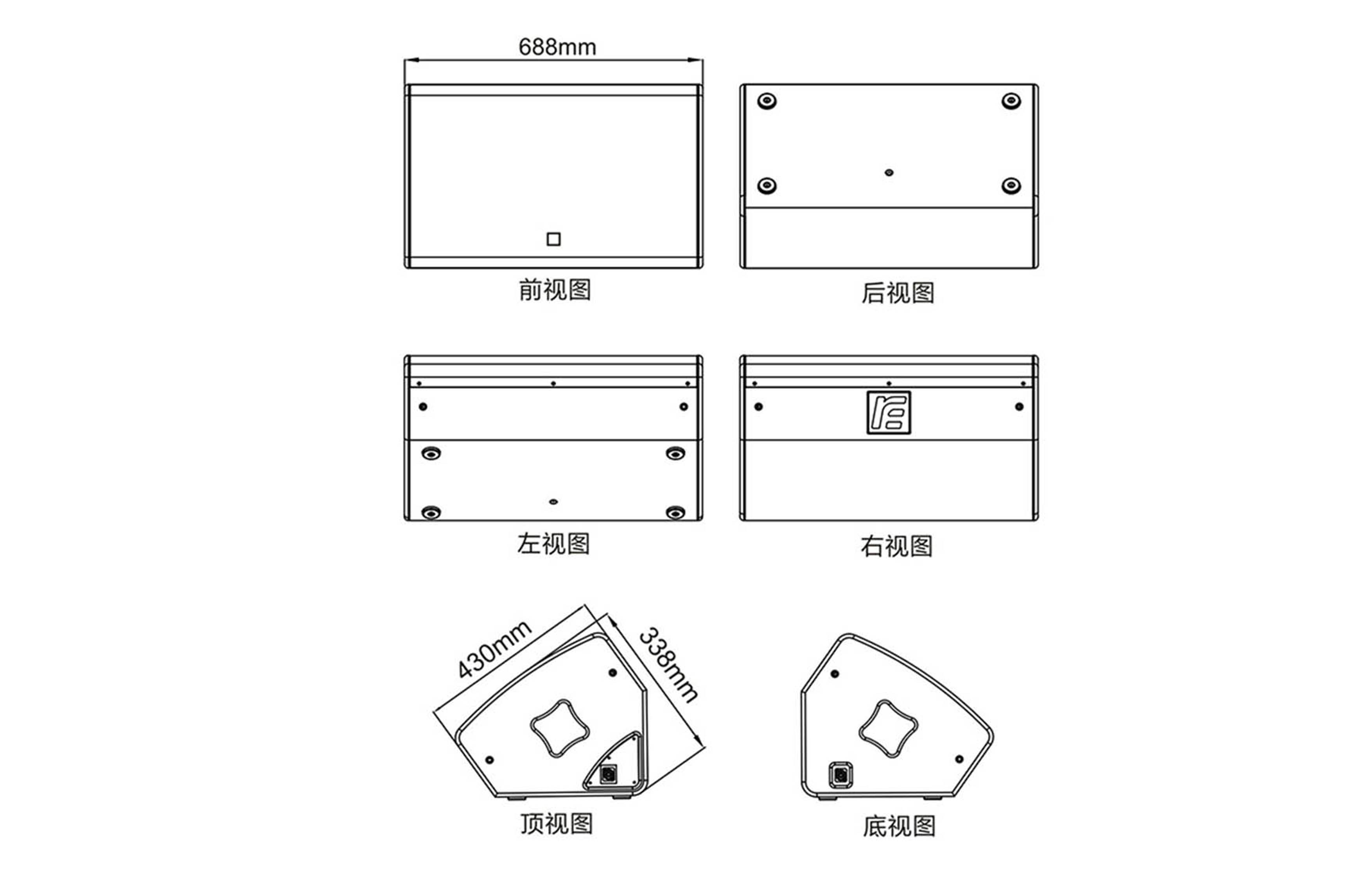 688mm

前视图

后视图

左视图

右视图

430mm

338mm

顶视图

底视图