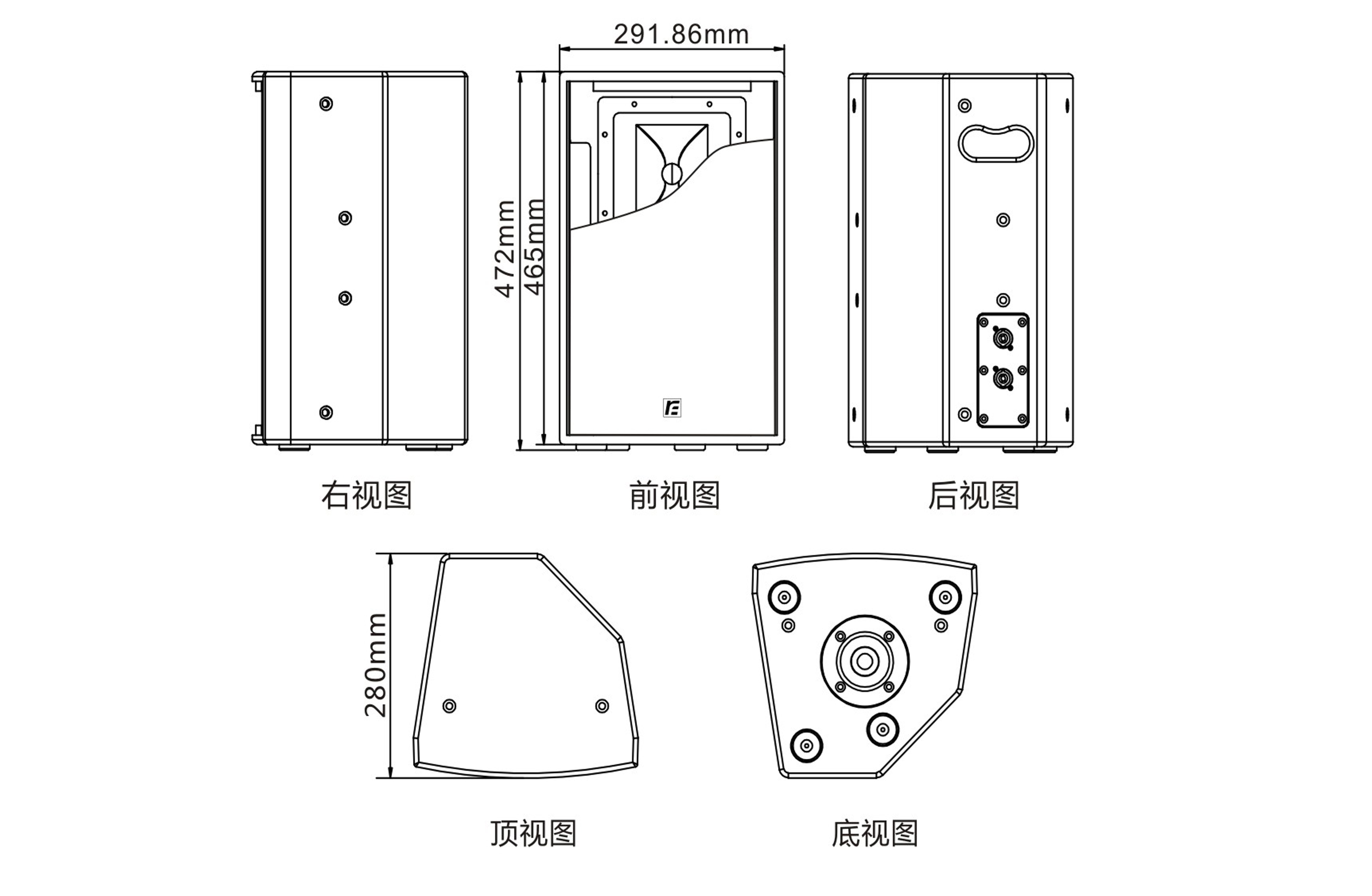 291.86mm

472mm

465mm

右视图

前视图

后视图

280mm

顶视图

底视图